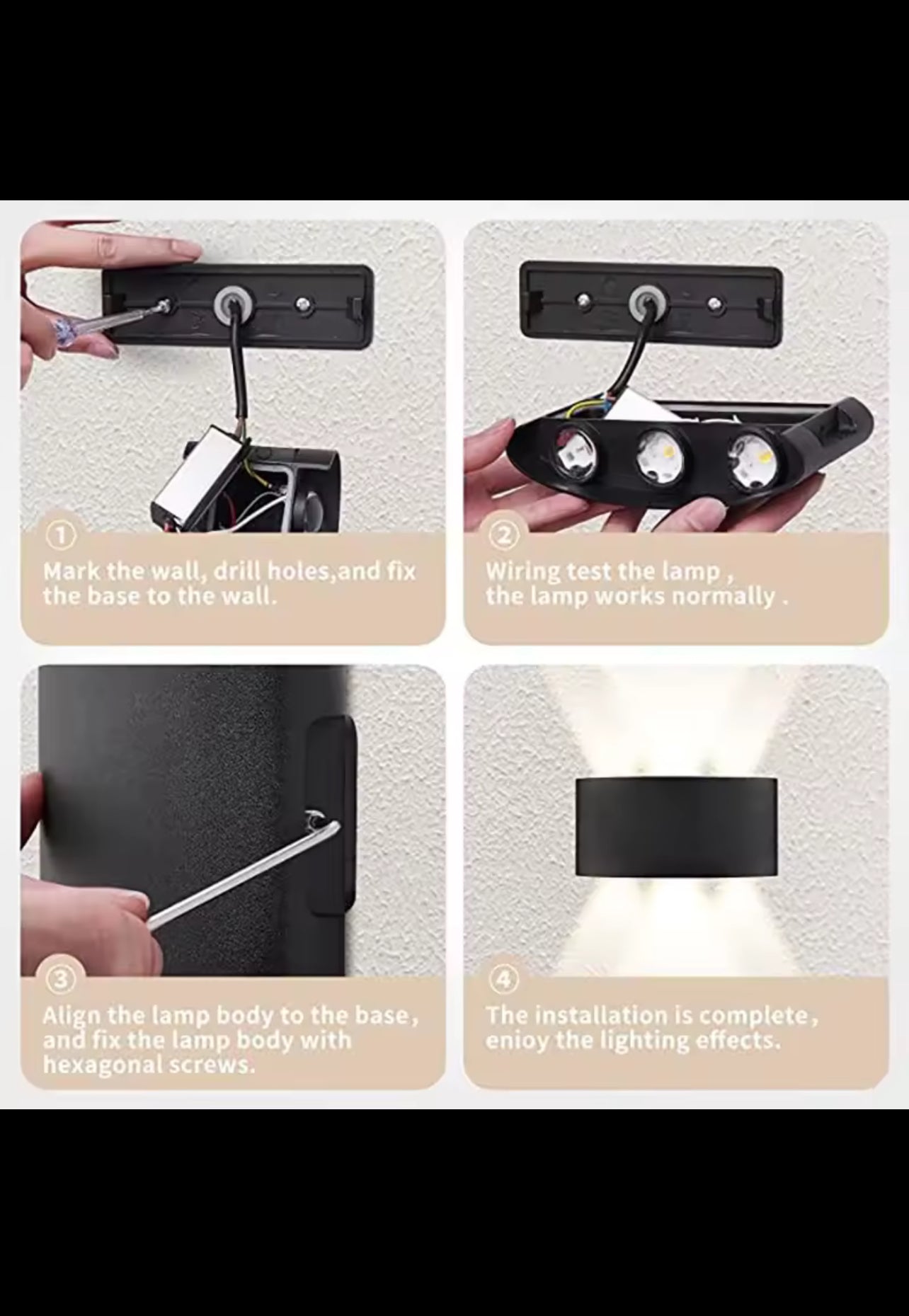 ①
Mark the wall, drill holes,and fix the base to the wall.

②
Wiring test the lamp , the lamp works normally .

③
Align the lamp body to the base, and fix the lamp body with hexagonal screws.

④
The installation is complete, enioy the lighting effects.